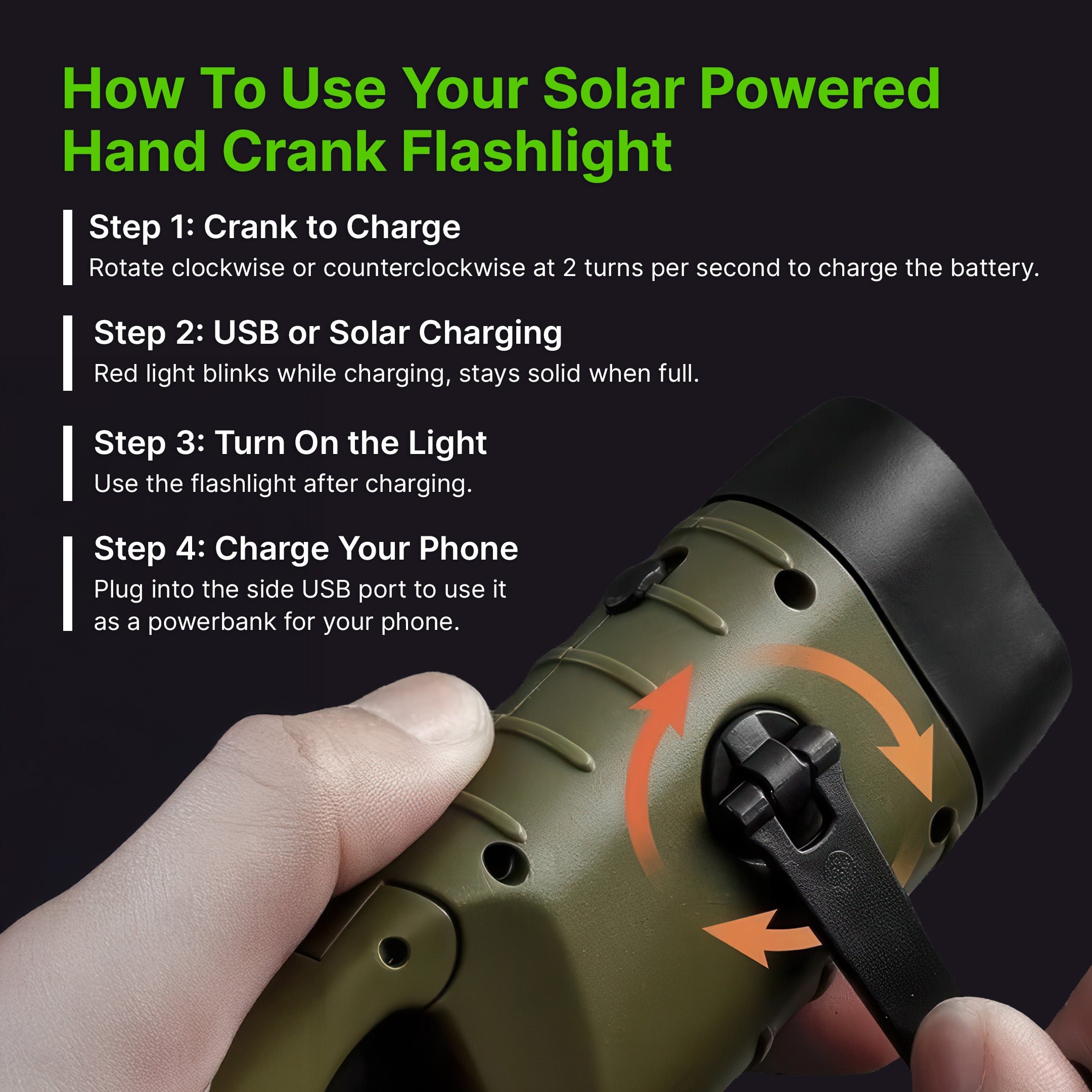 How To Use Your Solar Powered Hand Crank Flashlight

Step 1: Crank to Charge
Rotate clockwise or counterclockwise at 2 turns per second to charge the battery.

Step 2: USB or Solar Charging
Red light blinks while charging, stays solid when full.

Step 3: Turn On the Light
Use the flashlight after charging.

Step 4: Charge Your Phone
Plug into the side USB port to use it as a powerbank for your phone.